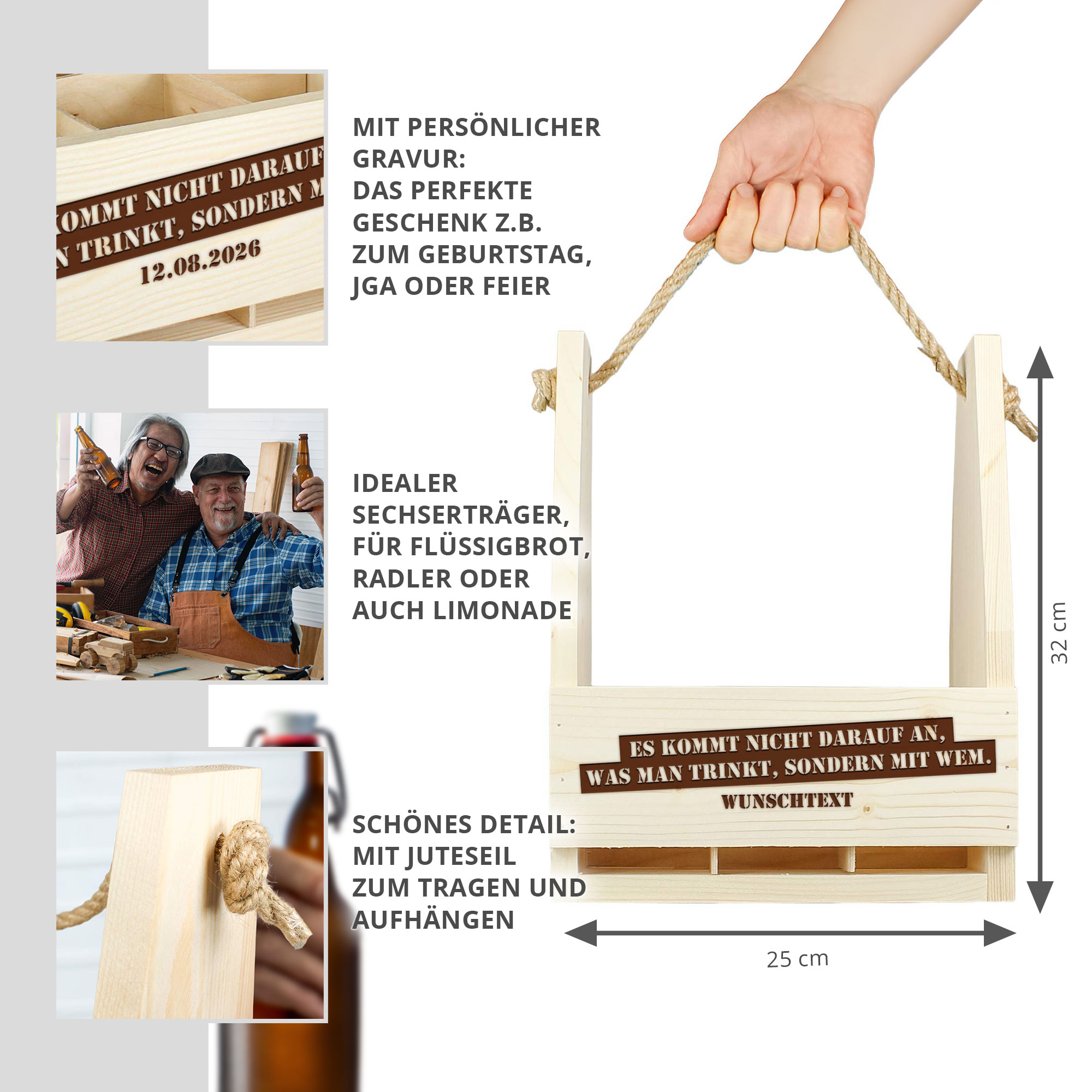 KOMMT NICHT DARAUF
N TRINKT, SONDERN M
12.08.2026

MIT PERSÖNLICHER GRAVUR: DAS PERFEKTE GESCHENK Z.B. ZUM GEBURTSTAG, JGA ODER FEIER

IDEALER SECHSERTRÄGER, FÜR FLÜSSIGBROT, RADLER ODER AUCH LIMONADE

SCHÖNES DETAIL: MIT JUTESEIL ZUM TRAGEN UND AUFHÄNGEN

ES KOMMT NICHT DARAUF AN,
WAS MAN TRINKT, SONDERN MIT WEM.
WUNSCHTEXT

32 cm

25 cm