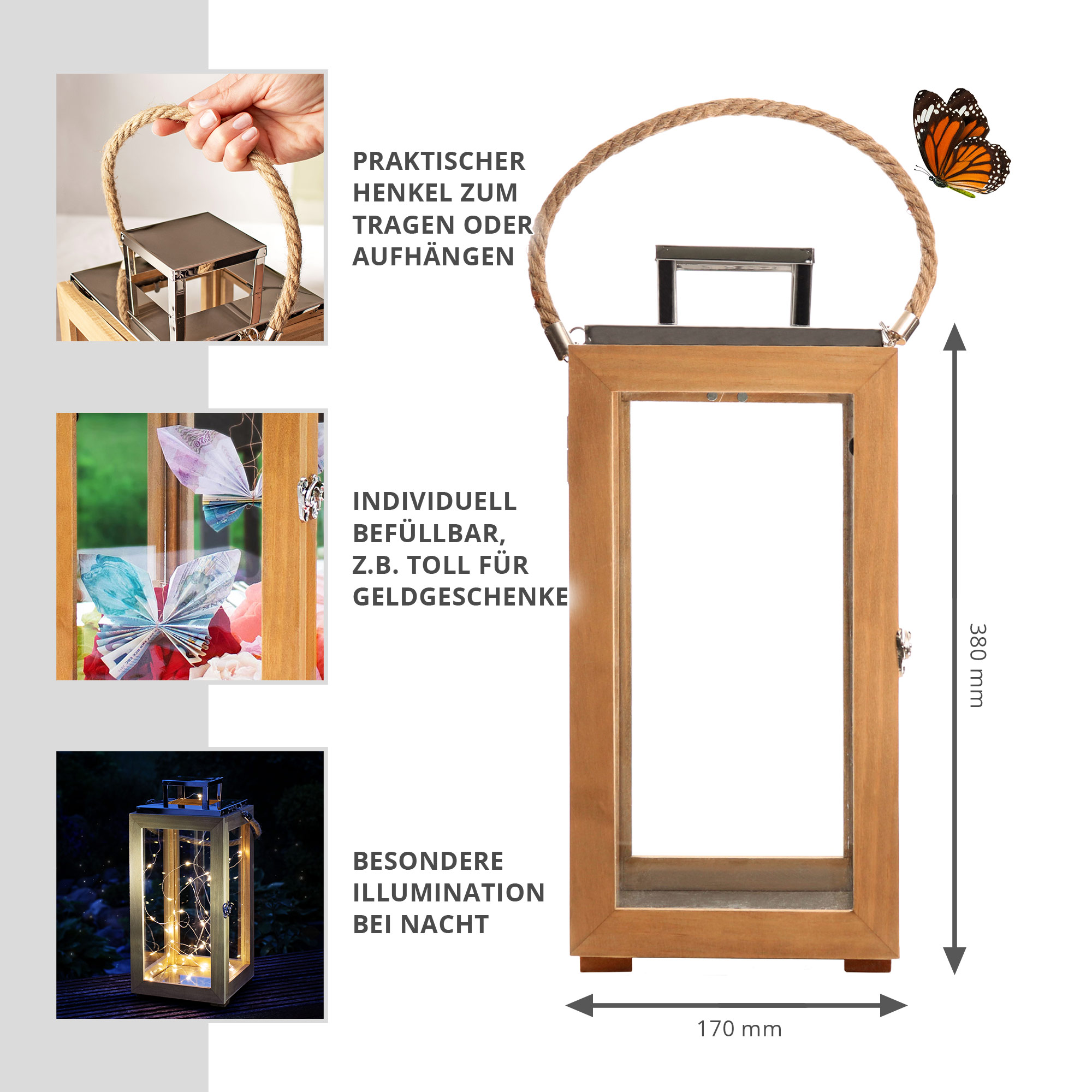 PRAKTISCHER HENKEL ZUM TRAGEN ODER AUFHÄNGEN

INDIVIDUELL BEFÜLLBAR, Z.B. TOLL FÜR GELDGESCHENKE

BESONDERE ILLUMINATION BEI NACHT

380 mm

170 mm